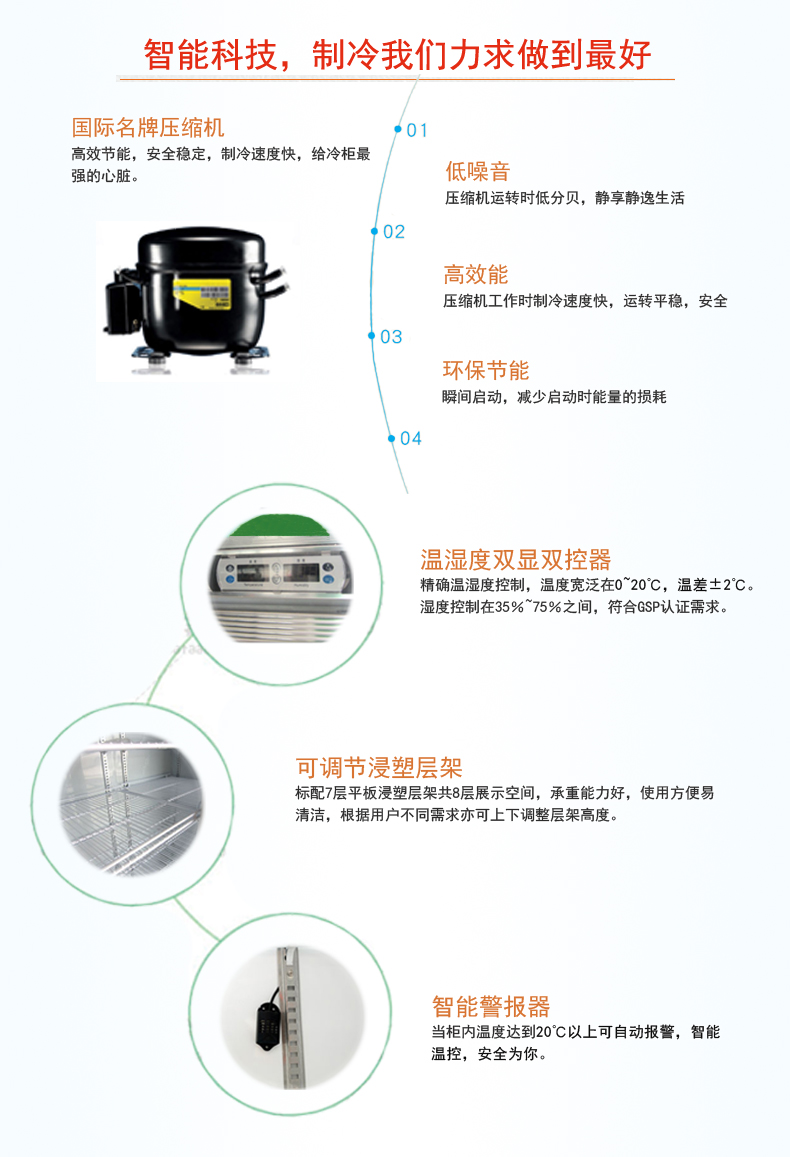 智能科技，制冷我们力求做到最好

国际名牌压缩机
高效节能，安全稳定，制冷速度快，给冷柜最强的心脏。

01

低噪音
压缩机运转时低分贝，静享静逸生活

02

高效能
压缩机工作时制冷速度快，运转平稳，安全

03

环保节能
瞬间启动，减少启动时能量的损耗

04

温湿度双显双控器
精确温湿度控制，温度宽泛在0~20℃，温差±2℃。湿度控制在35%~75%之间，符合GSP认证需求。

可调节浸塑层架
标配7层平板浸塑层架共8层展示空间，承重能力好，使用方便易清洁，根据用户不同需求亦可上下调整层架高度。

智能警报器
当柜内温度达到20℃以上可自动报警，智能温控，安全为你。