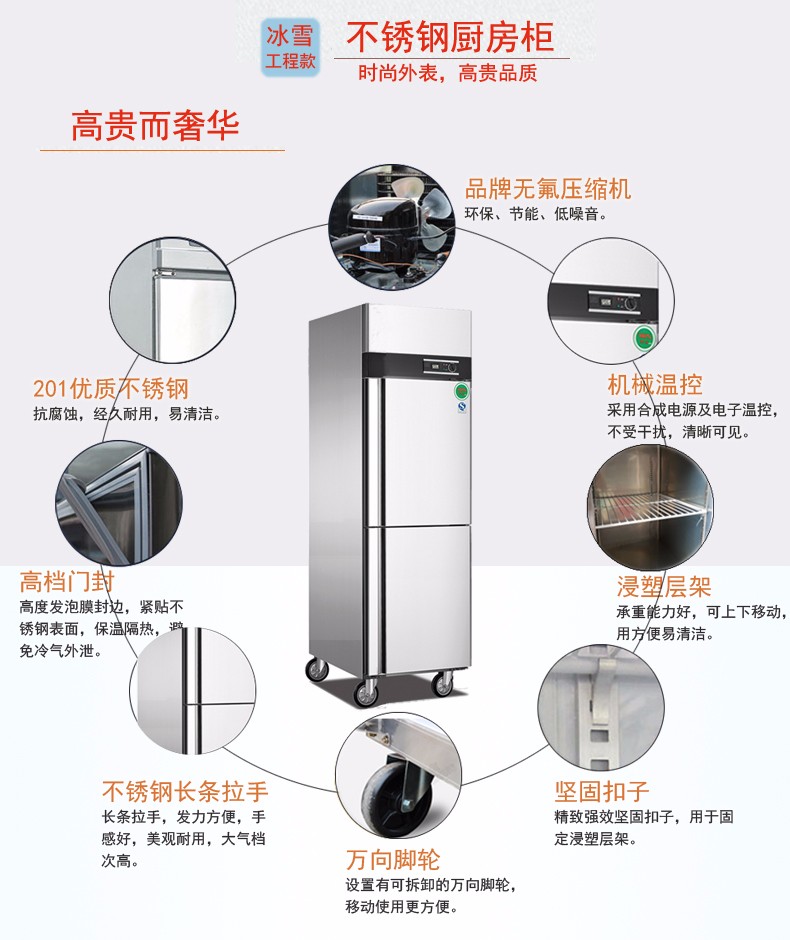 冰雪
工程款

不锈钢厨房柜

时尚外表，高贵品质

高贵而奢华

品牌无氟压缩机
环保、节能、低噪音。

201优质不锈钢
抗腐蚀，经久耐用，易清洁。

机械温控
采用合成电源及电子温控，不受干扰，清晰可见。

高档门封
高度发泡膜封边，紧贴不锈钢表面，保温隔热，避免冷气外泄。

浸塑层架
承重能力好，可上下移动，用方便易清洁。

不锈钢长条拉手
长条拉手，发力方便，手感好，美观耐用，大气档次高。

坚固扣子
精致强效坚固扣子，用于固定浸塑层架。

万向脚轮
设置有可拆卸的万向脚轮，移动使用更方便。